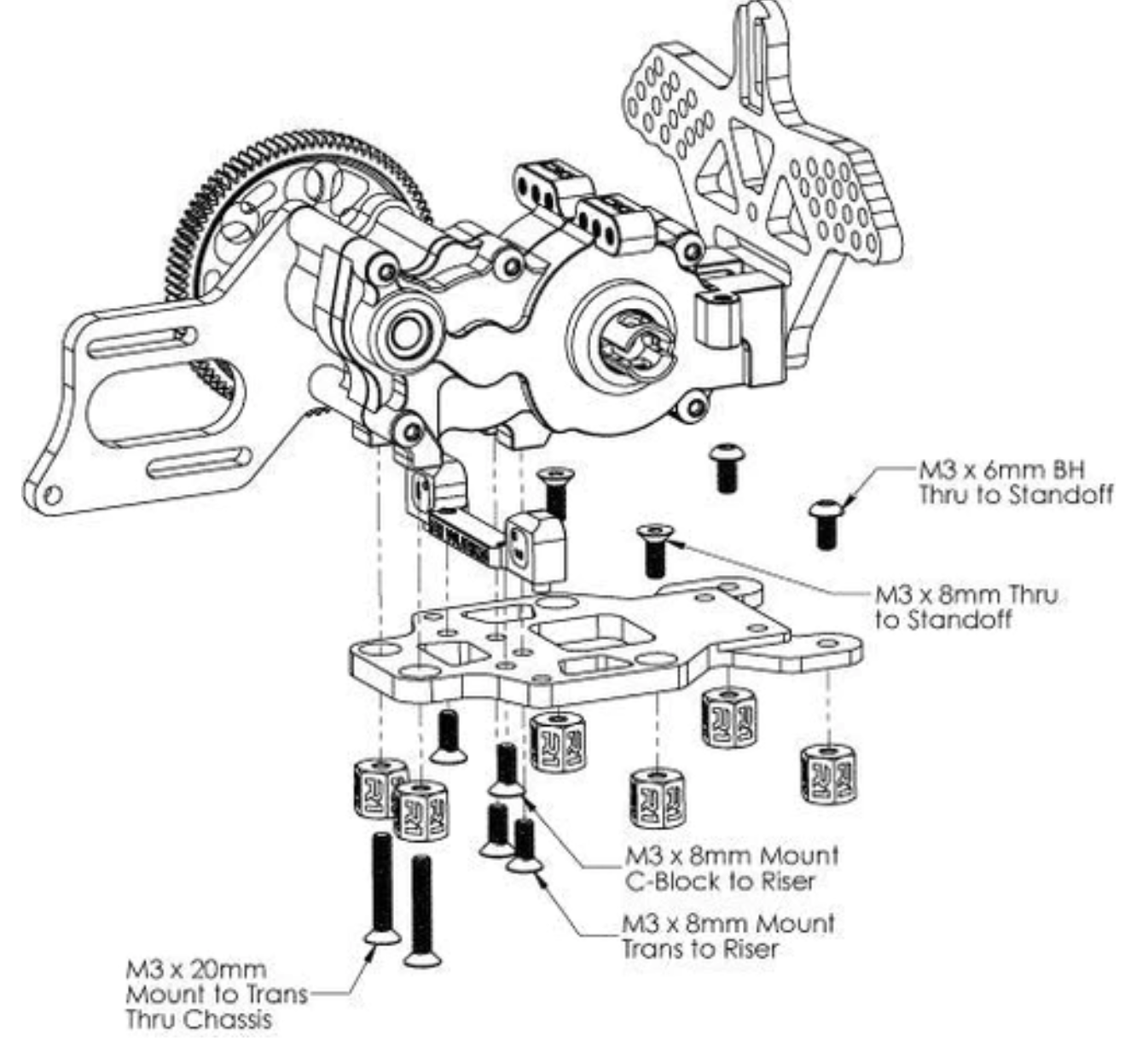 M3 x 6mm BH
Thru to Standoff

M3 x 8mm Thru
to Standoff

M3 x 8mm Mount
C-Block to Riser

M3 x 8mm Mount
Trans to Riser

M3 x 20mm
Mount to Trans
Thru Chassis